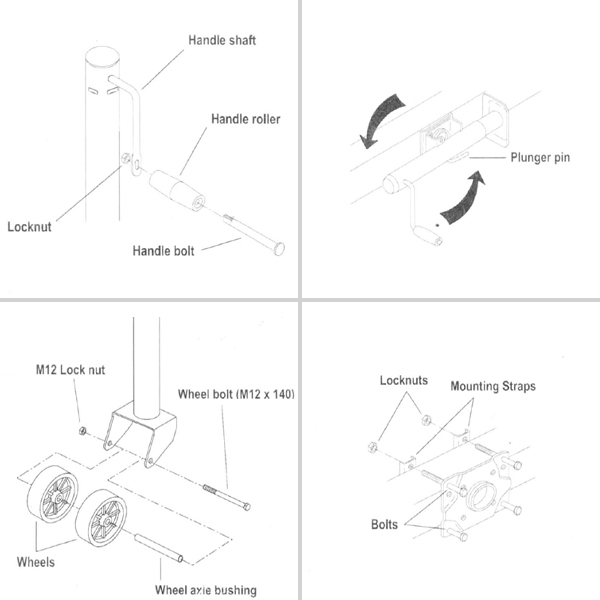 Handle shaft

Handle roller

Locknut

Handle bolt

Plunger pin

M12 Lock nut

Wheel bolt (M12 x 140)

Wheels

Wheel axle bushing

Locknuts

Mounting Straps

Bolts