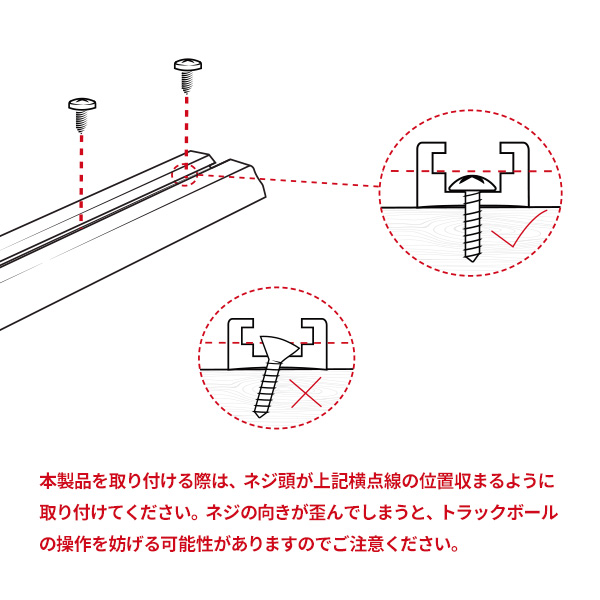 本製品を取り付ける際は、ネジ頭が上記横点線の位置収まるように取り付けてください。ネジの向きが歪んでしまうと、トラックボールの操作を妨げる可能性がありますのでご注意ください。